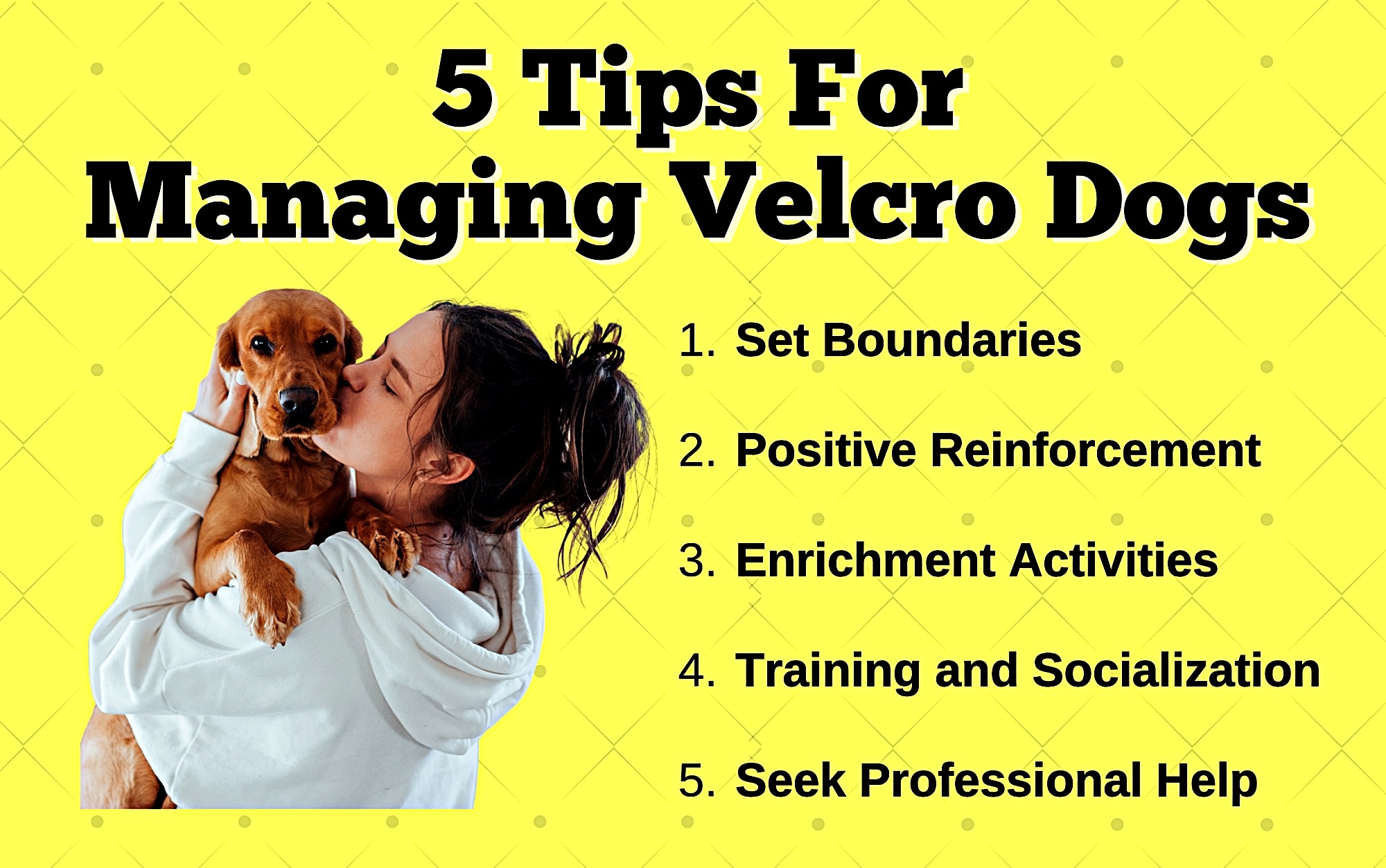 5 Tips For
Managing Velcro Dogs

1. Set Boundaries

2. Positive Reinforcement

3. Enrichment Activities

4. Training and Socialization

5. Seek Professional Help