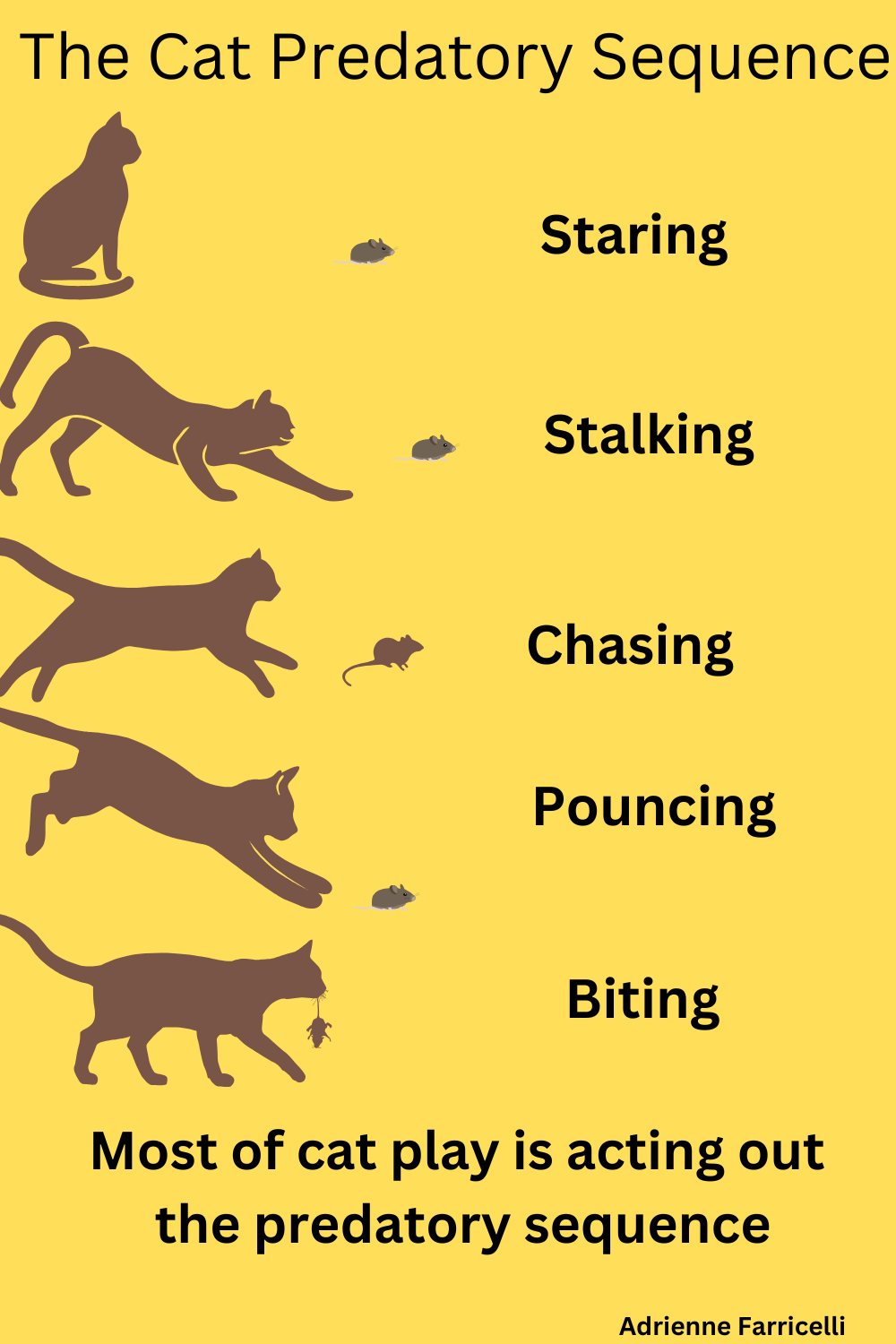 The Cat Predatory Sequence

Staring

Stalking

Chasing

Pouncing

Biting

Most of cat play is acting out the predatory sequence

Adrienne Farricelli