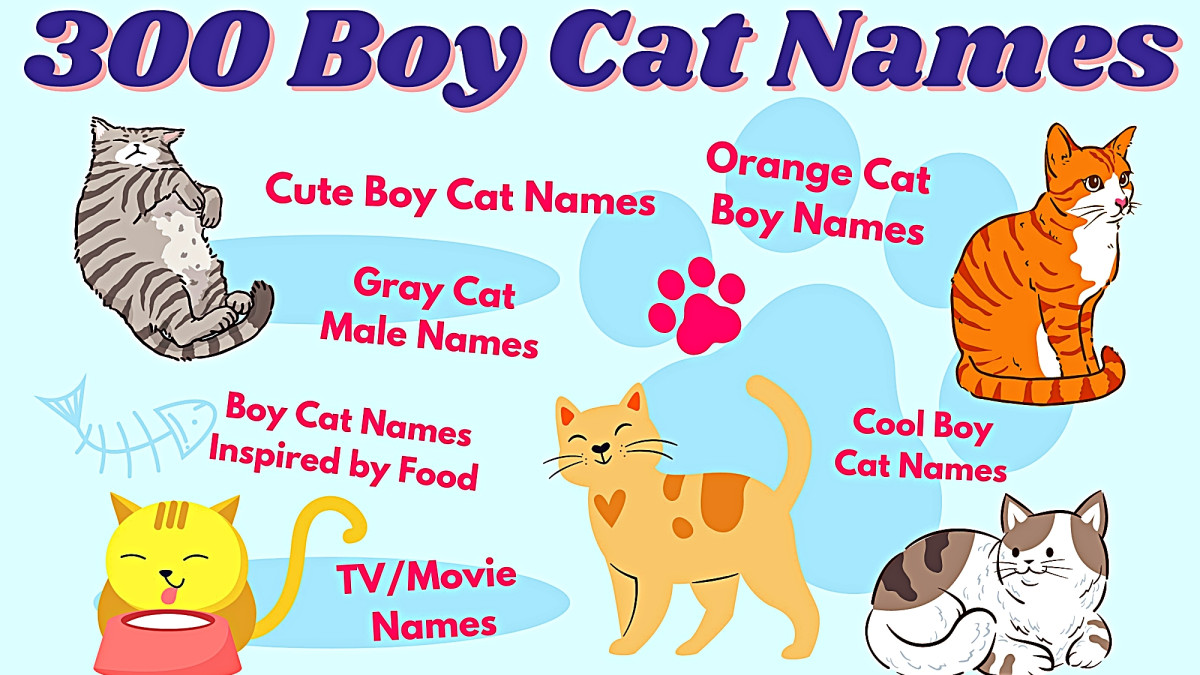 300 Boy Cat Names

Cute Boy Cat Names

Orange Cat Boy Names

Gray Cat Male Names

Boy Cat Names Inspired by Food

Cool Boy Cat Names

TV/Movie Names