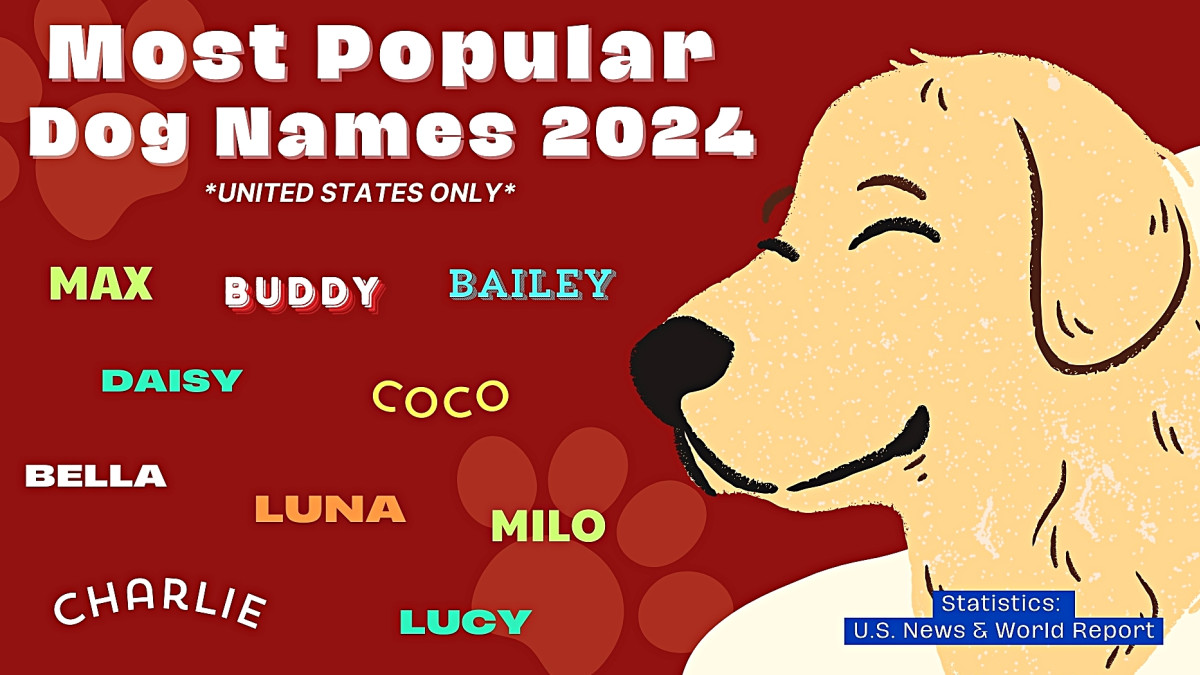 Most Popular Dog Names 2024

*UNITED STATES ONLY*

MAX

BUDDY

BAILEY

DAISY

COCO

BELLA

LUNA

MILO

CHARLIE

LUCY

Statistics:
U.S. News & World Report