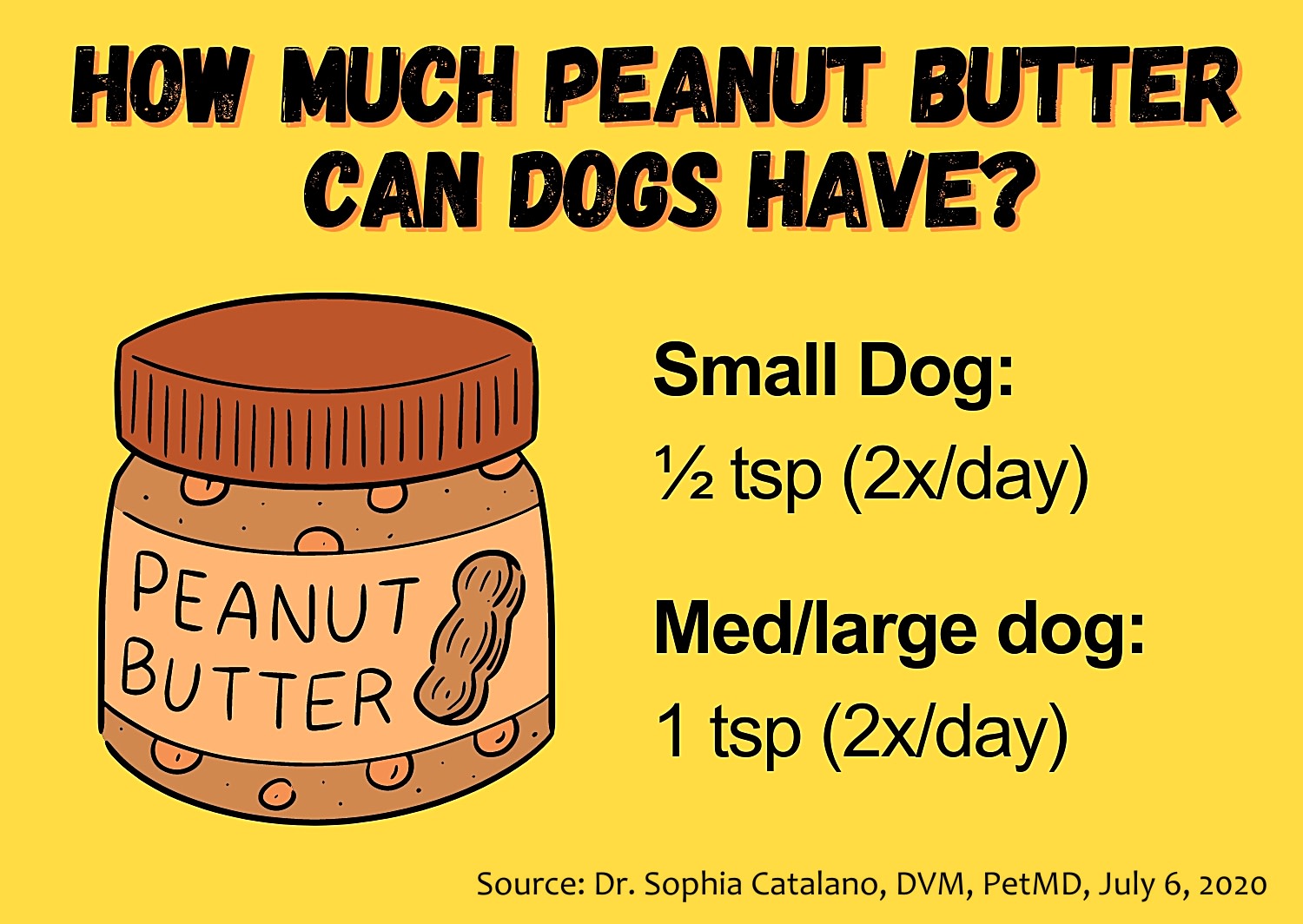 HOW MUCH PEANUT BUTTER CAN DOGS HAVE?

PEANUT BUTTER

Small Dog:
½ tsp (2x/day)

Med/large dog:
1 tsp (2x/day)

Source: Dr. Sophia Catalano, DVM, PetMD, July 6, 2020