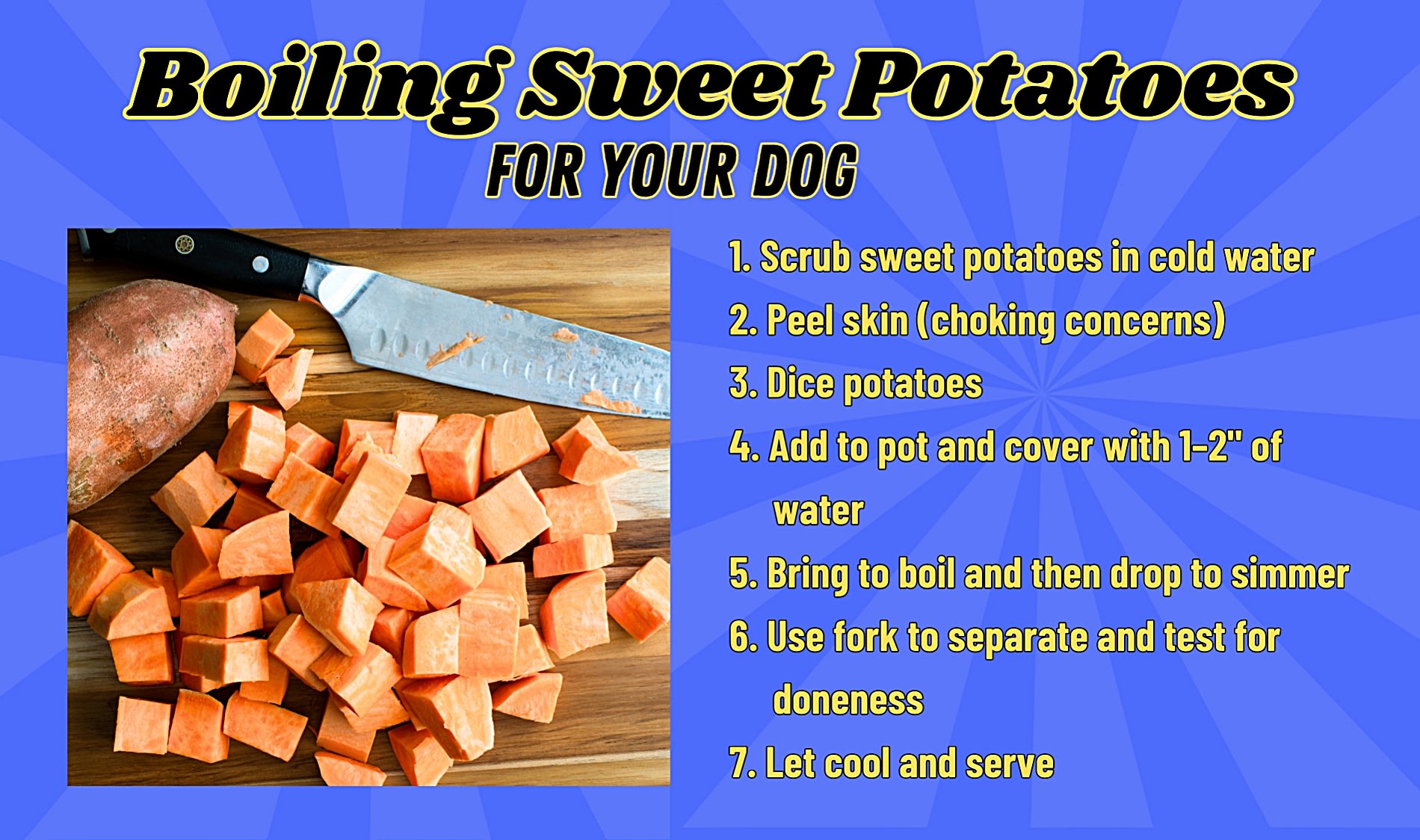 Boiling Sweet Potatoes
FOR YOUR DOG

1. Scrub sweet potatoes in cold water
2. Peel skin (choking concerns)
3. Dice potatoes
4. Add to pot and cover with 1-2" of water
5. Bring to boil and then drop to simmer
6. Use fork to separate and test for doneness
7. Let cool and serve